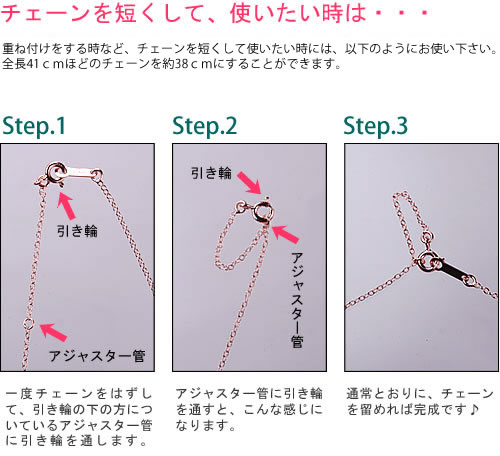 チェーンを短くして、使いたい時は・・・

重ね付けをする時など、チェーンを短くして使いたい時には、以下のようにお使い下さい。全長41ｃｍほどのチェーンを約38ｃｍにすることができます。

Step.1

引き輪

アジャスター管

一度チェーンをはずして、引き輪の下の方についているアジャスター管に引き輪を通します。

Step.2

引き輪

アジャスター管

アジャスター管に引き輪を通すと、こんな感じになります。

Step.3

通常とおりに、チェーンを留めれば完成です♪